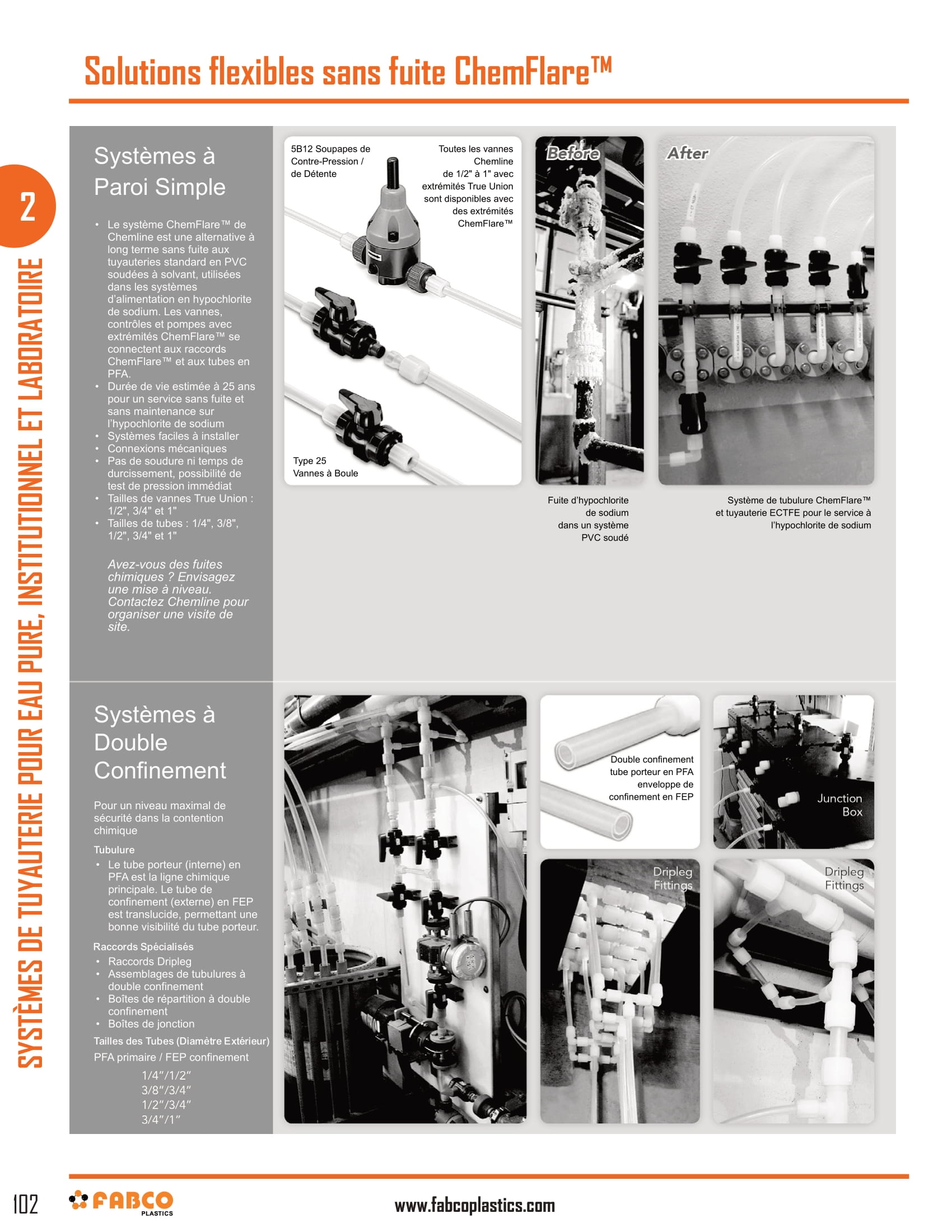 Solutions flexibles sans fuite ChemFlare™

2

SYSTÈMES DE TUYAUTERIE POUR EAU PURE, INSTITUTIONNEL ET LABORATOIRE

Systèmes à Paroi Simple

• Le système ChemFlare™ de Chemline est une alternative à long terme sans fuite aux tuyauteries standard en PVC soudées à solvant, utilisées dans les systèmes d'alimentation en hypochlorite de sodium. Les vannes, contrôles et pompes avec extrémités ChemFlare™ se connectent aux raccords ChemFlare™ et aux tubes en PFA.
• Durée de vie estimée à 25 ans pour un service sans fuite et sans maintenance sur l'hypochlorite de sodium
• Systèmes faciles à installer
• Connexions mécaniques
• Pas de soudure ni temps de durcissement, possibilité de test de pression immédiat
• Tailles de vannes True Union : 1/2", 3/4" et 1"
• Tailles de tubes : 1/4", 3/8", 1/2", 3/4" et 1"

Avez-vous des fuites chimiques ? Envisagez une mise à niveau. Contactez Chemline pour organiser une visite de site.

5B12 Soupapes de Contre-Pression / de Détente

Toutes les vannes Chemline de 1/2" à 1" avec extrémités True Union sont disponibles avec des extrémités ChemFlare™

Type 25 Vannes à Boule

Before

After

Fuite d'hypochlorite de sodium dans un système PVC soudé

Système de tubulure ChemFlare™ et tuyauterie ECTFE pour le service à l'hypochlorite de sodium

Systèmes à Double Confinement

Pour un niveau maximal de sécurité dans la contention chimique

Tubulure
• Le tube porteur (interne) en PFA est la ligne chimique principale. Le tube de confinement (externe) en FEP est translucide, permettant une bonne visibilité du tube porteur.

Raccords Spécialisés
• Raccords Dripleg
• Assemblages de tubulures à double confinement
• Boîtes de répartition à double confinement
• Boîtes de jonction

Tailles des Tubes (Diamètre Extérieur)
PFA primaire / FEP confinement
1/4"/1/2"
3/8"/3/4"
1/2"/3/4"
3/4"/1"

Double confinement tube porteur en PFA enveloppe de confinement en FEP

Junction Box

Dripleg Fittings

Dripleg Fittings

102

FABCO PLASTICS

www.fabcoplastics.com