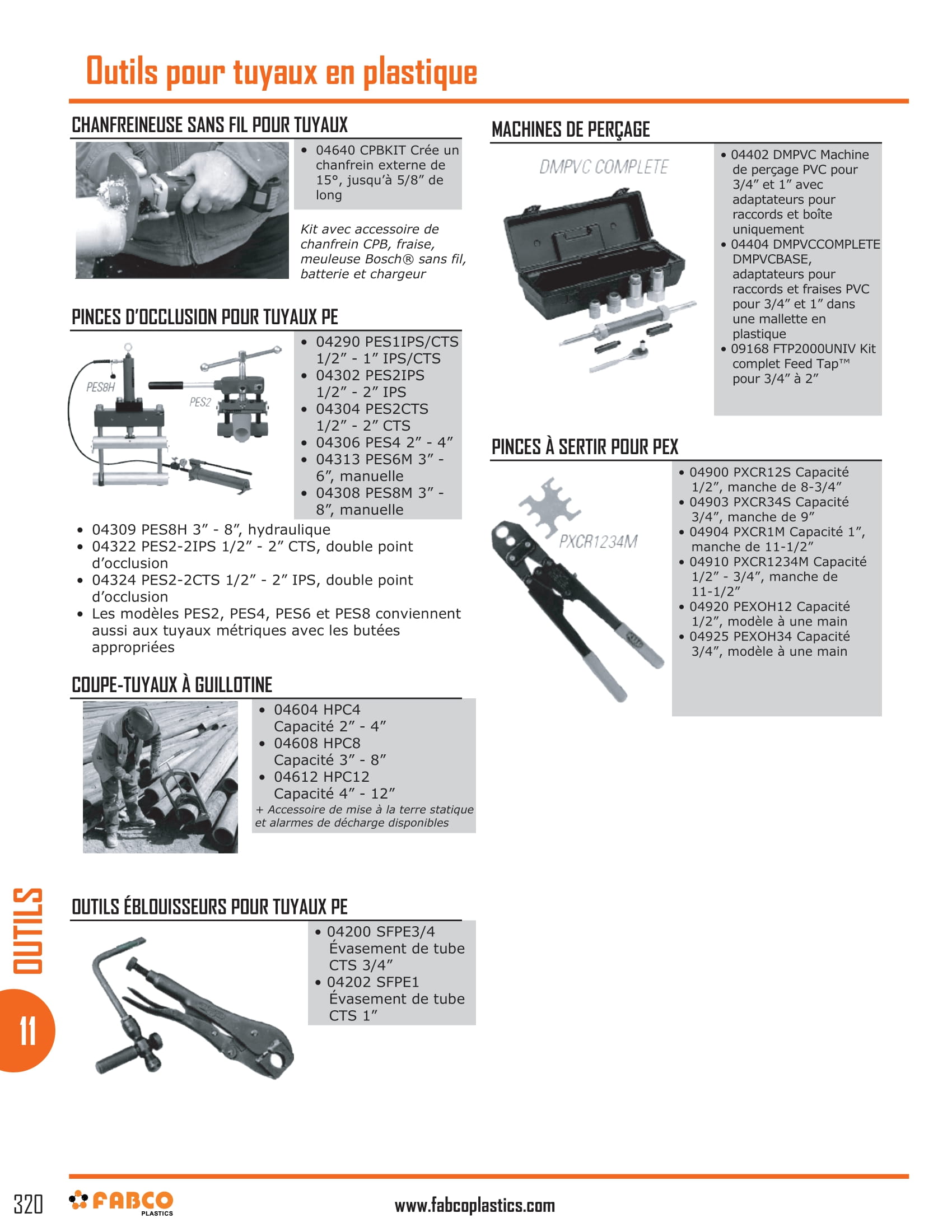 Outils pour tuyaux en plastique

CHANFREINEUSE SANS FIL POUR TUYAUX

• 04640 CPBKIT Crée un chanfrein externe de 15°, jusqu'à 5/8" de long

Kit avec accessoire de chanfrein CPB, fraise, meuleuse Bosch® sans fil, batterie et chargeur

PINCES D'OCCLUSION POUR TUYAUX PE

PES8H

PES2

• 04290 PES1IPS/CTS 1/2" - 1" IPS/CTS
• 04302 PES2IPS 1/2" - 2" IPS
• 04304 PES2CTS 1/2" - 2" CTS
• 04306 PES4 2" - 4"
• 04313 PES6M 3" - 6", manuelle
• 04308 PES8M 3" - 8", manuelle
• 04309 PES8H 3" - 8", hydraulique
• 04322 PES2-2IPS 1/2" - 2" CTS, double point d'occlusion
• 04324 PES2-2CTS 1/2" - 2" IPS, double point d'occlusion
• Les modèles PES2, PES4, PES6 et PES8 conviennent aussi aux tuyaux métriques avec les butées appropriées

COUPE-TUYAUX À GUILLOTINE

• 04604 HPC4 Capacité 2" - 4"
• 04608 HPC8 Capacité 3" - 8"
• 04612 HPC12 Capacité 4" - 12"
+ Accessoire de mise à la terre statique et alarmes de décharge disponibles

OUTILS ÉBLOUISSEURS POUR TUYAUX PE

• 04200 SFPE3/4 Évasement de tube CTS 3/4"
• 04202 SFPE1 Évasement de tube CTS 1"

MACHINES DE PERÇAGE

DMPVC COMPLETE

• 04402 DMPVC Machine de perçage PVC pour 3/4" et 1" avec adaptateurs pour raccords et boîte uniquement
• 04404 DMPVCCOMPLETE DMPVCBASE, adaptateurs pour raccords et fraises PVC pour 3/4" et 1" dans une mallette en plastique
• 09168 FTP2000UNIV Kit complet Feed Tap™ pour 3/4" à 2"

PINCES À SERTIR POUR PEX

PXCR1234M

• 04900 PXCR12S Capacité 1/2", manche de 8-3/4"
• 04903 PXCR34S Capacité 3/4", manche de 9"
• 04904 PXCR1M Capacité 1", manche de 11-1/2"
• 04910 PXCR1234M Capacité 1/2" - 3/4", manche de 11-1/2"
• 04920 PEXOH12 Capacité 1/2", modèle à une main
• 04925 PEXOH34 Capacité 3/4", modèle à une main

OUTILS

11

320 FABCO PLASTICS www.fabcoplastics.com