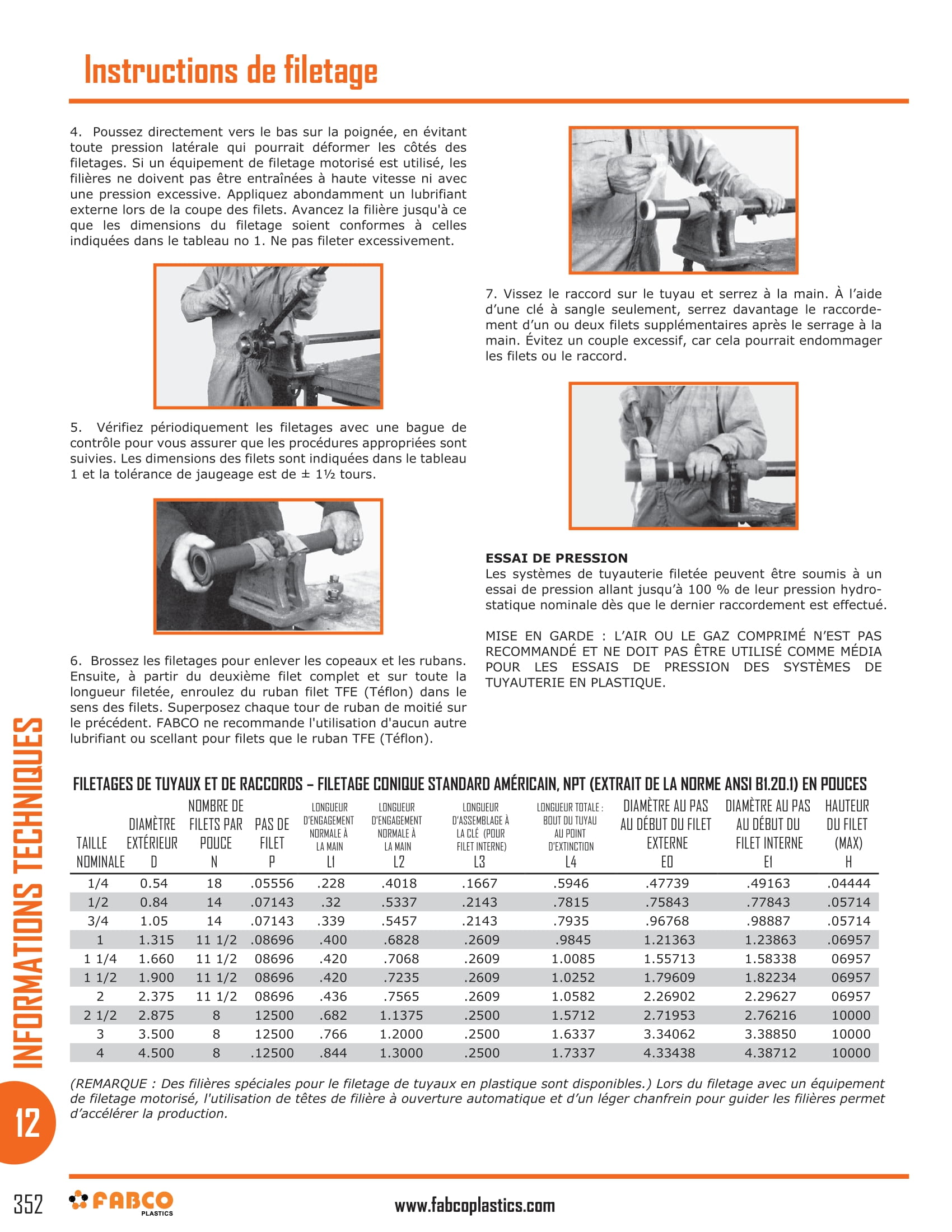 Instructions de filetage

4. Poussez directement vers le bas sur la poignée, en évitant toute pression latérale qui pourrait déformer les côtés des filetages. Si un équipement de filetage motorisé est utilisé, les filières ne doivent pas être entraînées à haute vitesse ni avec une pression excessive. Appliquez abondamment un lubrifiant externe lors de la coupe des filets. Avancez la filière jusqu'à ce que les dimensions du filetage soient conformes à celles indiquées dans le tableau no 1. Ne pas fileter excessivement.

5. Vérifiez périodiquement les filetages avec une bague de contrôle pour vous assurer que les procédures appropriées sont suivies. Les dimensions des filets sont indiquées dans le tableau 1 et la tolérance de jaugeage est de ± 1½ tours.

6. Brossez les filetages pour enlever les copeaux et les rubans. Ensuite, à partir du deuxième filet complet et sur toute la longueur filetée, enroulez du ruban filet TFE (Téflon) dans le sens des filets. Superposez chaque tour de ruban de moitié sur le précédent. FABCO ne recommande l'utilisation d'aucun autre lubrifiant ou scellant pour filets que le ruban TFE (Téflon).

7. Vissez le raccord sur le tuyau et serrez à la main. À l'aide d'une clé à sangle seulement, serrez davantage le raccordement d'un ou deux filets supplémentaires après le serrage à la main. Évitez un couple excessif, car cela pourrait endommager les filets ou le raccord.

ESSAI DE PRESSION
Les systèmes de tuyauterie filetée peuvent être soumis à un essai de pression allant jusqu'à 100 % de leur pression hydrostatique nominale dès que le dernier raccordement est effectué.

MISE EN GARDE : L'AIR OU LE GAZ COMPRIMÉ N'EST PAS RECOMMANDÉ ET NE DOIT PAS ÊTRE UTILISÉ COMME MÉDIA POUR LES ESSAIS DE PRESSION DES SYSTÈMES DE TUYAUTERIE EN PLASTIQUE.

FILETAGES DE TUYAUX ET DE RACCORDS – FILETAGE CONIQUE STANDARD AMÉRICAIN, NPT (EXTRAIT DE LA NORME ANSI B1.20.1) EN POUCES

| TAILLE NOMINALE | DIAMÈTRE EXTÉRIEUR D | NOMBRE DE FILETS PAR POUCE N | PAS DE FILET P | LONGUEUR D'ENGAGEMENT NORMALE À LA MAIN L1 | LONGUEUR D'ENGAGEMENT NORMALE À LA MAIN L2 | LONGUEUR D'ASSEMBLAGE À LA CLÉ (POUR FILET INTERNE) L3 | LONGUEUR TOTALE : BOUT DU TUYAU AU POINT D'EXTINCTION L4 | DIAMÈTRE AU PAS AU DÉBUT DU FILET EXTERNE E0 | DIAMÈTRE AU PAS AU DÉBUT DU FILET INTERNE E1 | HAUTEUR DU FILET (MAX) H |
|---|---|---|---|---|---|---|---|---|---|---|
| 1/4 | 0.54 | 18 | .05556 | .228 | .4018 | .1667 | .5946 | .47739 | .49163 | .04444 |
| 1/2 | 0.84 | 14 | .07143 | .32 | .5337 | .2143 | .7815 | .75843 | .77843 | .05714 |
| 3/4 | 1.05 | 14 | .07143 | .339 | .5457 | .2143 | .7935 | .96768 | .98887 | .05714 |
| 1 | 1.315 | 11 1/2 | .08696 | .400 | .6828 | .2609 | .9845 | 1.21363 | 1.23863 | .06957 |
| 1 1/4 | 1.660 | 11 1/2 | 08696 | .420 | .7068 | .2609 | 1.0085 | 1.55713 | 1.58338 | 06957 |
| 1 1/2 | 1.900 | 11 1/2 | 08696 | .420 | .7235 | .2609 | 1.0252 | 1.79609 | 1.82234 | 06957 |
| 2 | 2.375 | 11 1/2 | 08696 | .436 | .7565 | .2609 | 1.0582 | 2.26902 | 2.29627 | 06957 |
| 2 1/2 | 2.875 | 8 | 12500 | .682 | 1.1375 | .2500 | 1.5712 | 2.71953 | 2.76216 | 10000 |
| 3 | 3.500 | 8 | 12500 | .766 | 1.2000 | .2500 | 1.6337 | 3.34062 | 3.38850 | 10000 |
| 4 | 4.500 | 8 | .12500 | .844 | 1.3000 | .2500 | 1.7337 | 4.33438 | 4.38712 | 10000 |

(REMARQUE : Des filières spéciales pour le filetage de tuyaux en plastique sont disponibles.) Lors du filetage avec un équipement de filetage motorisé, l'utilisation de têtes de filière à ouverture automatique et d'un léger chanfrein pour guider les filières permet d'accélérer la production.

INFORMATIONS TECHNIQUES
12

352 FABCO PLASTICS www.fabcoplastics.com