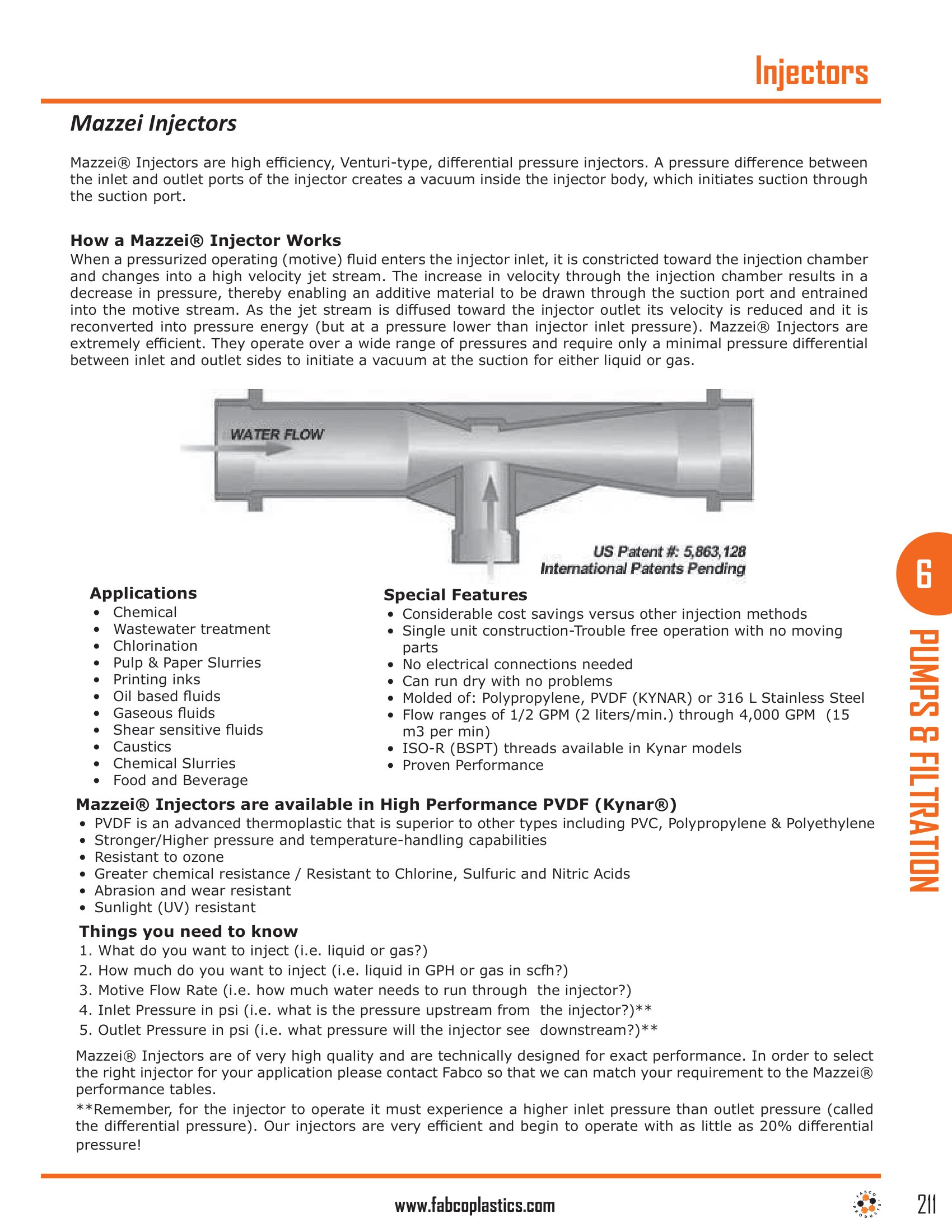 Injectors

Mazzei Injectors

Mazzei® Injectors are high efficiency, Venturi-type, differential pressure injectors. A pressure difference between the inlet and outlet ports of the injector creates a vacuum inside the injector body, which initiates suction through the suction port.

How a Mazzei® Injector Works
When a pressurized operating (motive) fluid enters the injector inlet, it is constricted toward the injection chamber and changes into a high velocity jet stream. The increase in velocity through the injection chamber results in a decrease in pressure, thereby enabling an additive material to be drawn through the suction port and entrained into the motive stream. As the jet stream is diffused toward the injector outlet its velocity is reduced and it is reconverted into pressure energy (but at a pressure lower than injector inlet pressure). Mazzei® Injectors are extremely efficient. They operate over a wide range of pressures and require only a minimal pressure differential between inlet and outlet sides to initiate a vacuum at the suction for either liquid or gas.

WATER FLOW

US Patent #: 5,863,128
International Patents Pending

Applications
• Chemical
• Wastewater treatment
• Chlorination
• Pulp & Paper Slurries
• Printing inks
• Oil based fluids
• Gaseous fluids
• Shear sensitive fluids
• Caustics
• Chemical Slurries
• Food and Beverage

Special Features
• Considerable cost savings versus other injection methods
• Single unit construction-Trouble free operation with no moving parts
• No electrical connections needed
• Can run dry with no problems
• Molded of: Polypropylene, PVDF (KYNAR) or 316 L Stainless Steel
• Flow ranges of 1/2 GPM (2 liters/min.) through 4,000 GPM (15 m3 per min)
• ISO-R (BSPT) threads available in Kynar models
• Proven Performance

Mazzei® Injectors are available in High Performance PVDF (Kynar®)
• PVDF is an advanced thermoplastic that is superior to other types including PVC, Polypropylene & Polyethylene
• Stronger/Higher pressure and temperature-handling capabilities
• Resistant to ozone
• Greater chemical resistance / Resistant to Chlorine, Sulfuric and Nitric Acids
• Abrasion and wear resistant
• Sunlight (UV) resistant

Things you need to know
1. What do you want to inject (i.e. liquid or gas?)
2. How much do you want to inject (i.e. liquid in GPH or gas in scfh?)
3. Motive Flow Rate (i.e. how much water needs to run through the injector?)
4. Inlet Pressure in psi (i.e. what is the pressure upstream from the injector?)**
5. Outlet Pressure in psi (i.e. what pressure will the injector see downstream?)**

Mazzei® Injectors are of very high quality and are technically designed for exact performance. In order to select the right injector for your application please contact Fabco so that we can match your requirement to the Mazzei® performance tables.
**Remember, for the injector to operate it must experience a higher inlet pressure than outlet pressure (called the differential pressure). Our injectors are very efficient and begin to operate with as little as 20% differential pressure!

6
PUMPS & FILTRATION

www.fabcoplastics.com
FABCO PRODUCTS
211