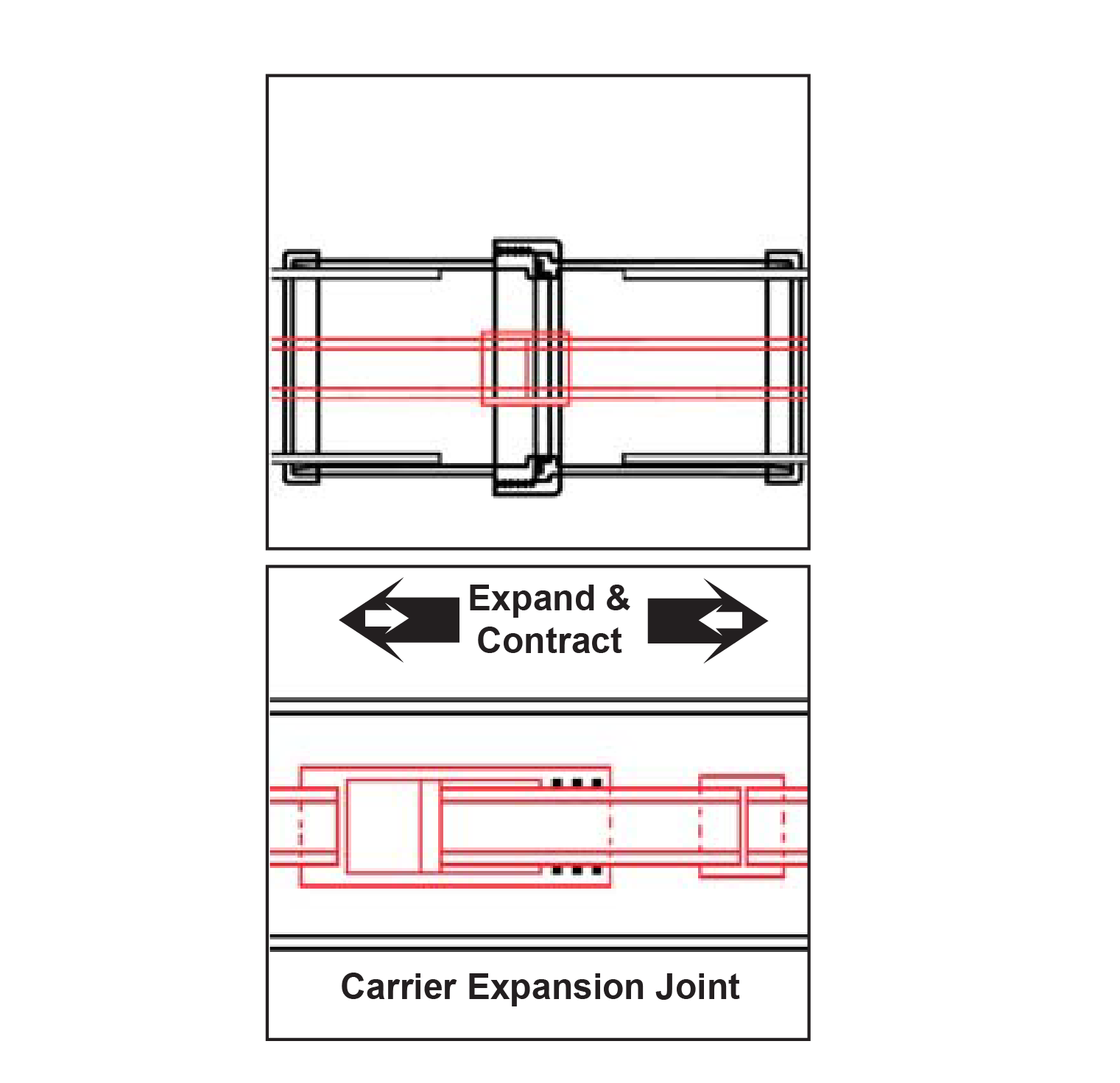 Expand & Contract

Carrier Expansion Joint