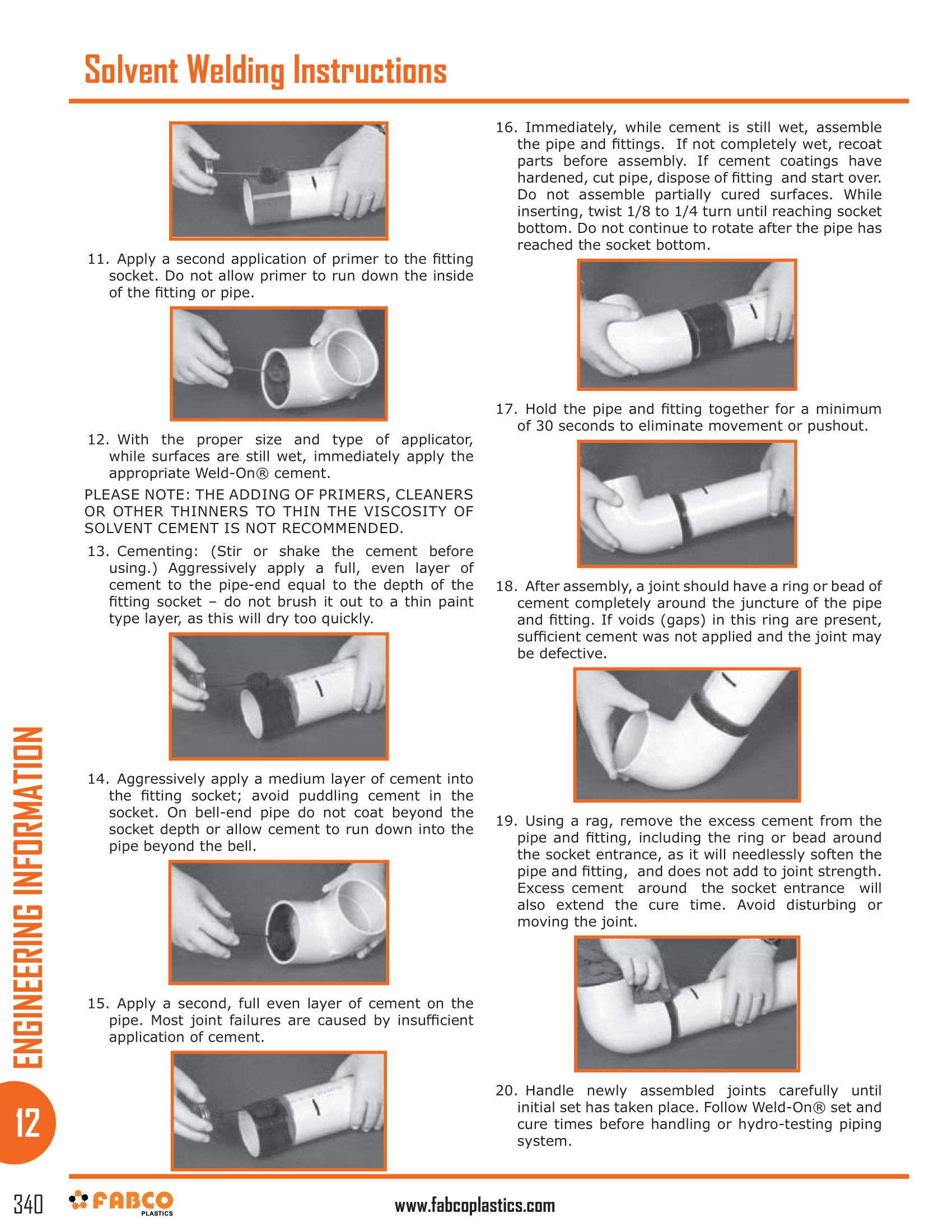 Solvent Welding Instructions

11. Apply a second application of primer to the fitting socket. Do not allow primer to run down the inside of the fitting or pipe.

12. With the proper size and type of applicator, while surfaces are still wet, immediately apply the appropriate Weld-On® cement.

PLEASE NOTE: THE ADDING OF PRIMERS, CLEANERS OR OTHER THINNERS TO THIN THE VISCOSITY OF SOLVENT CEMENT IS NOT RECOMMENDED.

13. Cementing: (Stir or shake the cement before using.) Aggressively apply a full, even layer of cement to the pipe-end equal to the depth of the fitting socket – do not brush it out to a thin paint type layer, as this will dry too quickly.

14. Aggressively apply a medium layer of cement into the fitting socket; avoid puddling cement in the socket. On bell-end pipe do not coat beyond the socket depth or allow cement to run down into the pipe beyond the bell.

15. Apply a second, full even layer of cement on the pipe. Most joint failures are caused by insufficient application of cement.

16. Immediately, while cement is still wet, assemble the pipe and fittings. If not completely wet, recoat parts before assembly. If cement coatings have hardened, cut pipe, dispose of fitting and start over. Do not assemble partially cured surfaces. While inserting, twist 1/8 to 1/4 turn until reaching socket bottom. Do not continue to rotate after the pipe has reached the socket bottom.

17. Hold the pipe and fitting together for a minimum of 30 seconds to eliminate movement or pushout.

18. After assembly, a joint should have a ring or bead of cement completely around the juncture of the pipe and fitting. If voids (gaps) in this ring are present, sufficient cement was not applied and the joint may be defective.

19. Using a rag, remove the excess cement from the pipe and fitting, including the ring or bead around the socket entrance, as it will needlessly soften the pipe and fitting, and does not add to joint strength. Excess cement around the socket entrance will also extend the cure time. Avoid disturbing or moving the joint.

20. Handle newly assembled joints carefully until initial set has taken place. Follow Weld-On® set and cure times before handling or hydro-testing piping system.

ENGINEERING INFORMATION

12

340 FABCO PLASTICS www.fabcoplastics.com