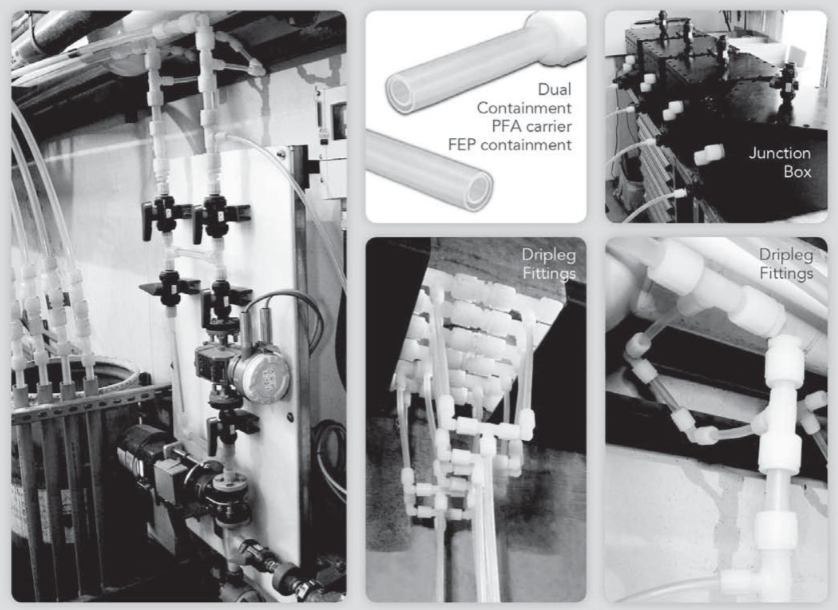 Dual Containment PFA carrier FEP containment

Junction Box

Dripleg Fittings

Dripleg Fittings