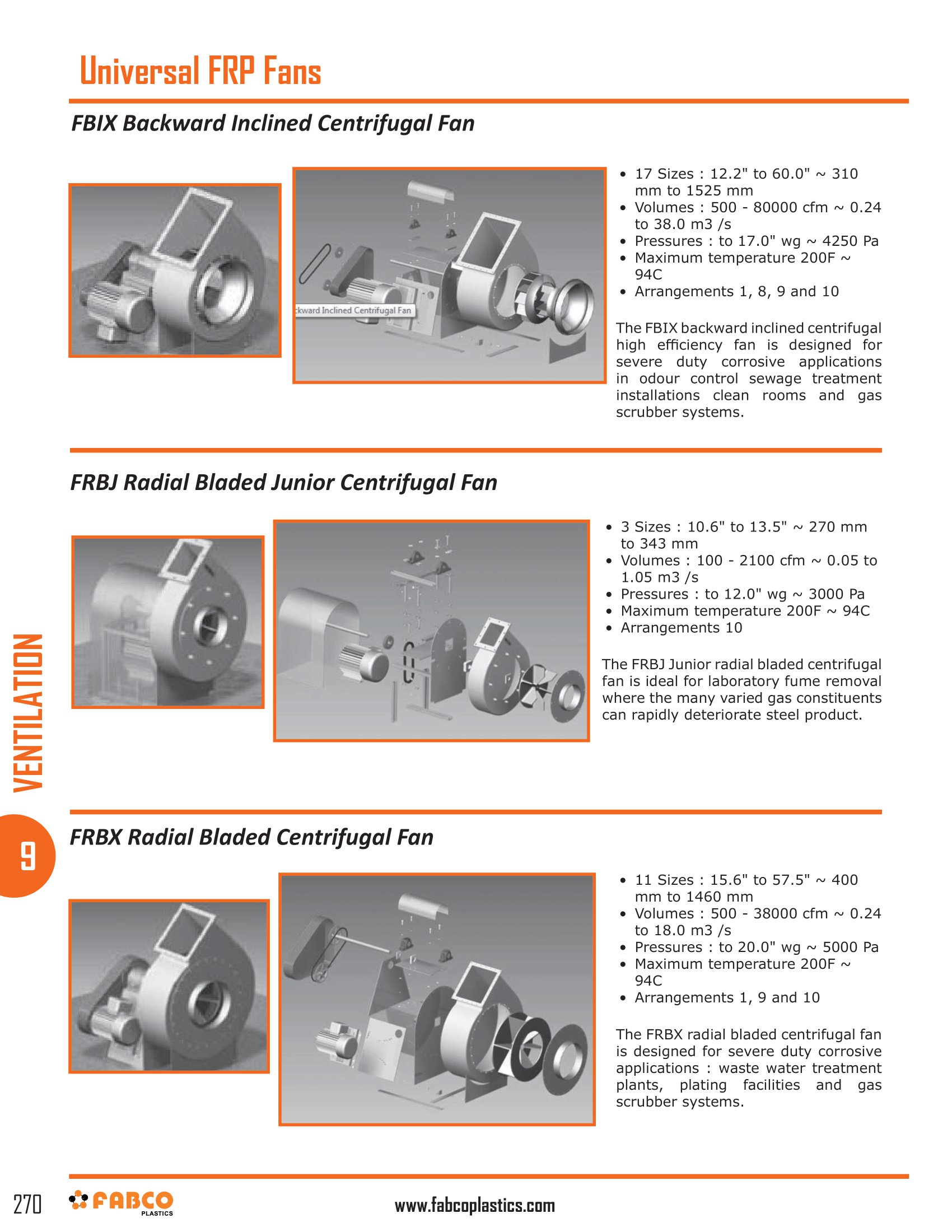 Universal FRP Fans

FBIX Backward Inclined Centrifugal Fan

ckward Inclined Centrifugal Fan

• 17 Sizes : 12.2" to 60.0" ~ 310 mm to 1525 mm
• Volumes : 500 - 80000 cfm ~ 0.24 to 38.0 m3 /s
• Pressures : to 17.0" wg ~ 4250 Pa
• Maximum temperature 200F ~ 94C
• Arrangements 1, 8, 9 and 10

The FBIX backward inclined centrifugal high efficiency fan is designed for severe duty corrosive applications in odour control sewage treatment installations clean rooms and gas scrubber systems.

FRBJ Radial Bladed Junior Centrifugal Fan

• 3 Sizes : 10.6" to 13.5" ~ 270 mm to 343 mm
• Volumes : 100 - 2100 cfm ~ 0.05 to 1.05 m3 /s
• Pressures : to 12.0" wg ~ 3000 Pa
• Maximum temperature 200F ~ 94C
• Arrangements 10

The FRBJ Junior radial bladed centrifugal fan is ideal for laboratory fume removal where the many varied gas constituents can rapidly deteriorate steel product.

VENTILATION

9

FRBX Radial Bladed Centrifugal Fan

• 11 Sizes : 15.6" to 57.5" ~ 400 mm to 1460 mm
• Volumes : 500 - 38000 cfm ~ 0.24 to 18.0 m3 /s
• Pressures : to 20.0" wg ~ 5000 Pa
• Maximum temperature 200F ~ 94C
• Arrangements 1, 9 and 10

The FRBX radial bladed centrifugal fan is designed for severe duty corrosive applications : waste water treatment plants, plating facilities and gas scrubber systems.

270 FABCO PLASTICS www.fabcoplastics.com