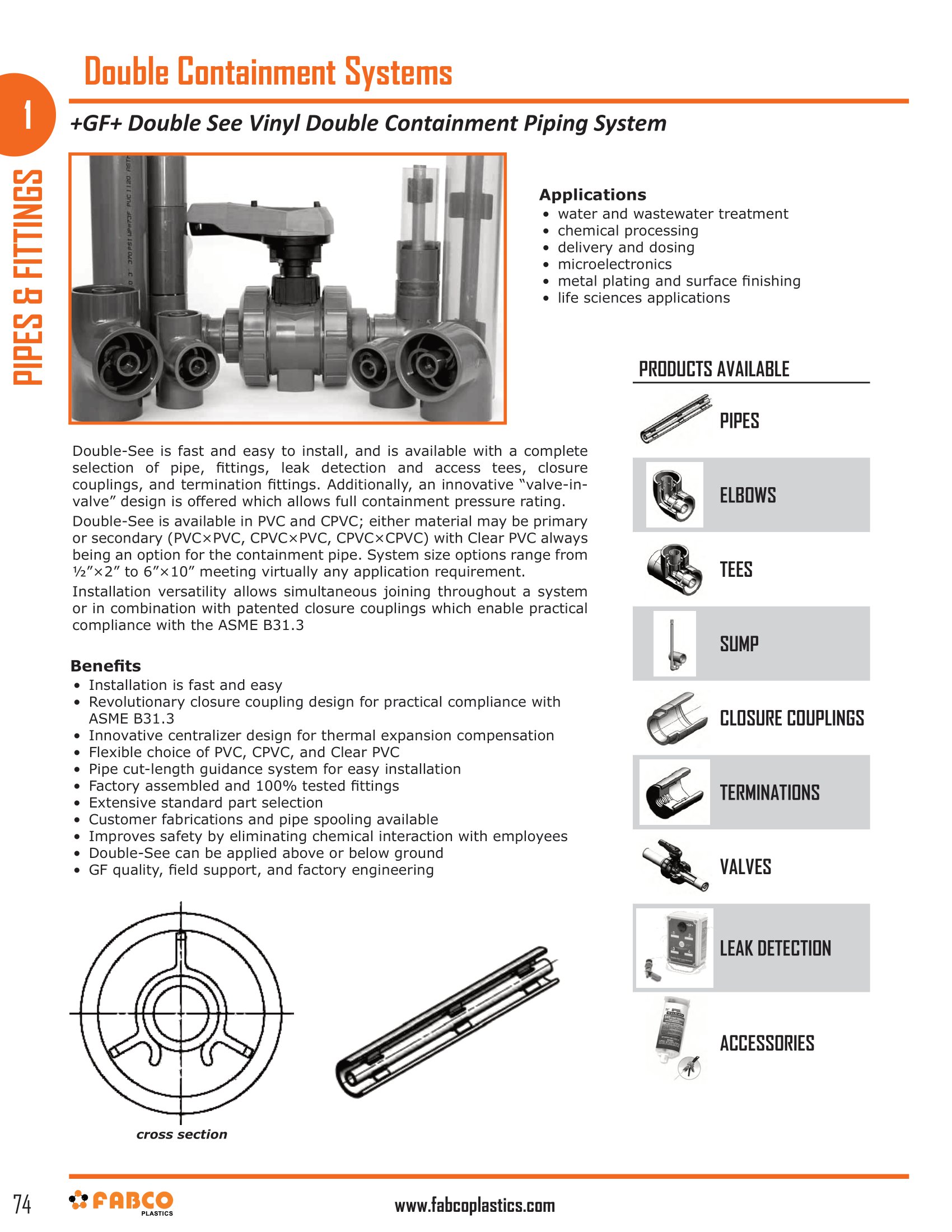 Double Containment Systems

1

PIPES & FITTINGS

+GF+ Double See Vinyl Double Containment Piping System

Applications
• water and wastewater treatment
• chemical processing
• delivery and dosing
• microelectronics
• metal plating and surface finishing
• life sciences applications

Double-See is fast and easy to install, and is available with a complete selection of pipe, fittings, leak detection and access tees, closure couplings, and termination fittings. Additionally, an innovative “valve-in-valve” design is offered which allows full containment pressure rating.

Double-See is available in PVC and CPVC; either material may be primary or secondary (PVC×PVC, CPVC×PVC, CPVC×CPVC) with Clear PVC always being an option for the containment pipe. System size options range from ½”×2” to 6”×10” meeting virtually any application requirement.

Installation versatility allows simultaneous joining throughout a system or in combination with patented closure couplings which enable practical compliance with the ASME B31.3

Benefits
• Installation is fast and easy
• Revolutionary closure coupling design for practical compliance with ASME B31.3
• Innovative centralizer design for thermal expansion compensation
• Flexible choice of PVC, CPVC, and Clear PVC
• Pipe cut-length guidance system for easy installation
• Factory assembled and 100% tested fittings
• Extensive standard part selection
• Customer fabrications and pipe spooling available
• Improves safety by eliminating chemical interaction with employees
• Double-See can be applied above or below ground
• GF quality, field support, and factory engineering

cross section

PRODUCTS AVAILABLE
PIPES
ELBOWS
TEES
SUMP
CLOSURE COUPLINGS
TERMINATIONS
VALVES
LEAK DETECTION
ACCESSORIES

74 FABCO PLASTICS www.fabcoplastics.com